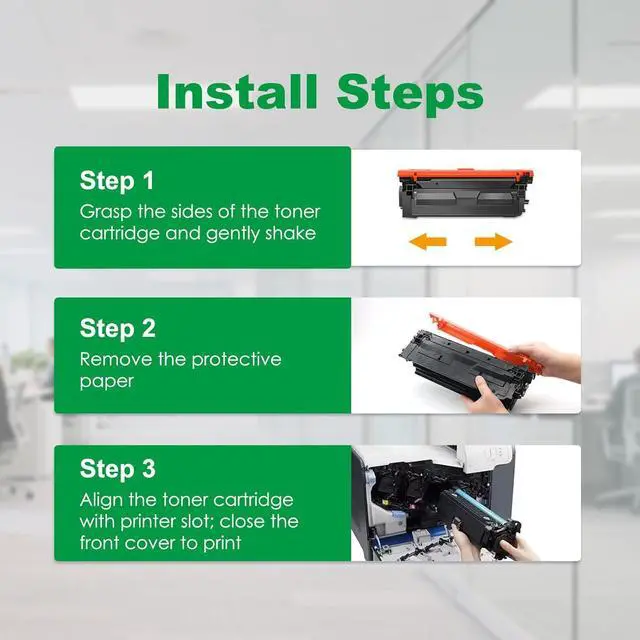 Install Steps

Step 1
Grasp the sides of the toner cartridge and gently shake

Step 2
Remove the protective paper

Step 3
Align the toner cartridge with printer slot; close the front cover to print