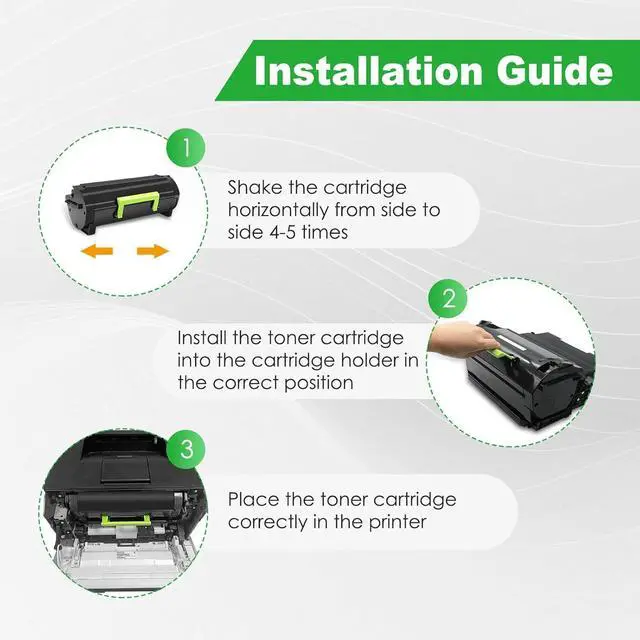 Installation Guide

1

Shake the cartridge horizontally from side to side 4-5 times

2

Install the toner cartridge into the cartridge holder in the correct position

3

Place the toner cartridge correctly in the printer