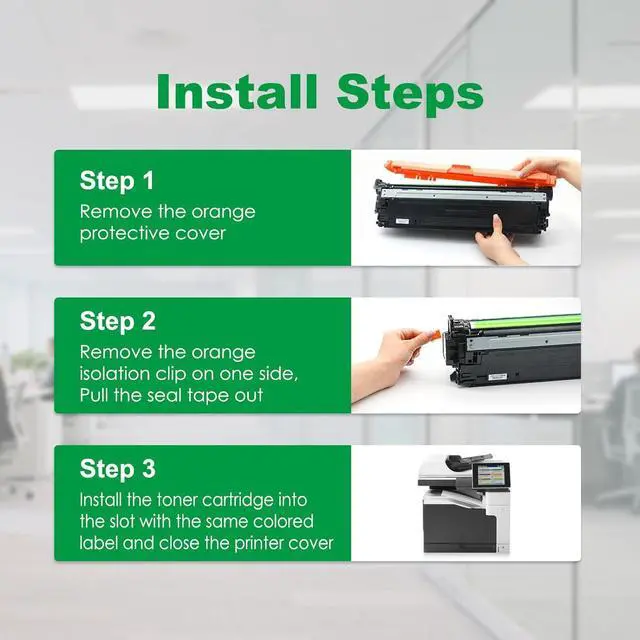 Install Steps

Step 1
Remove the orange protective cover

Step 2
Remove the orange isolation clip on one side, Pull the seal tape out

Step 3
Install the toner cartridge into the slot with the same colored label and close the printer cover