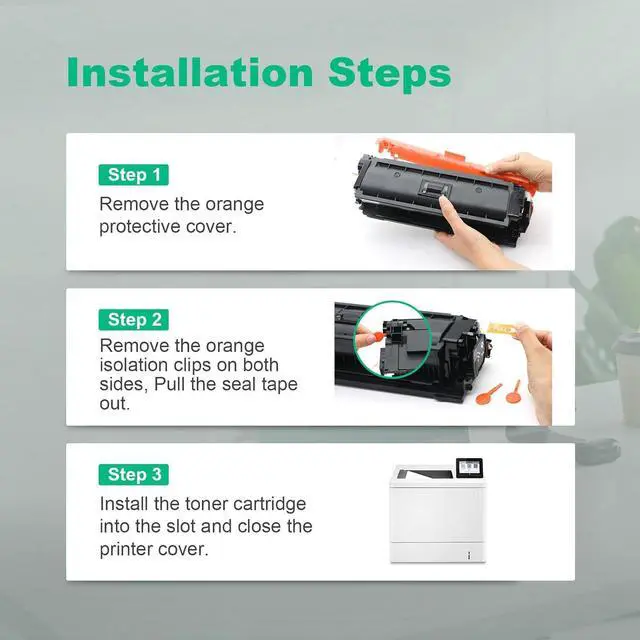 Installation Steps

Step 1
Remove the orange protective cover.

Step 2
Remove the orange isolation clips on both sides, Pull the seal tape out.

Step 3
Install the toner cartridge into the slot and close the printer cover.