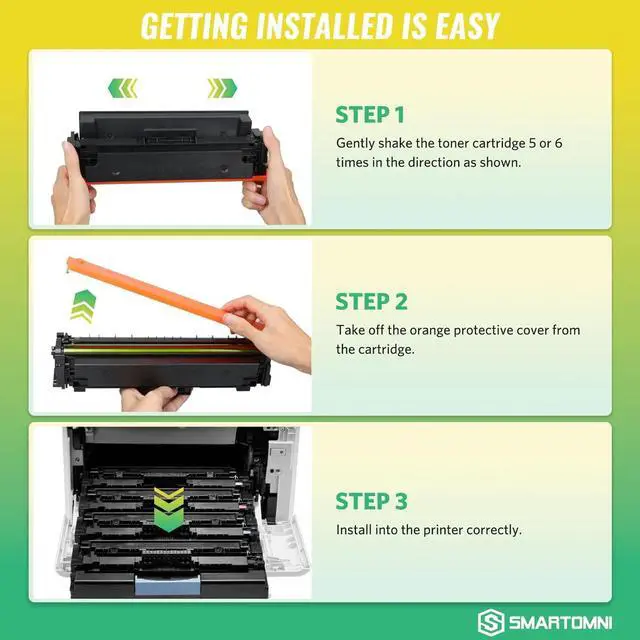 GETTING INSTALLED IS EASY

STEP 1

Gently shake the toner cartridge 5 or 6 times in the direction as shown.

STEP 2

Take off the orange protective cover from the cartridge.

STEP 3

Install into the printer correctly.

SMARTOMNI