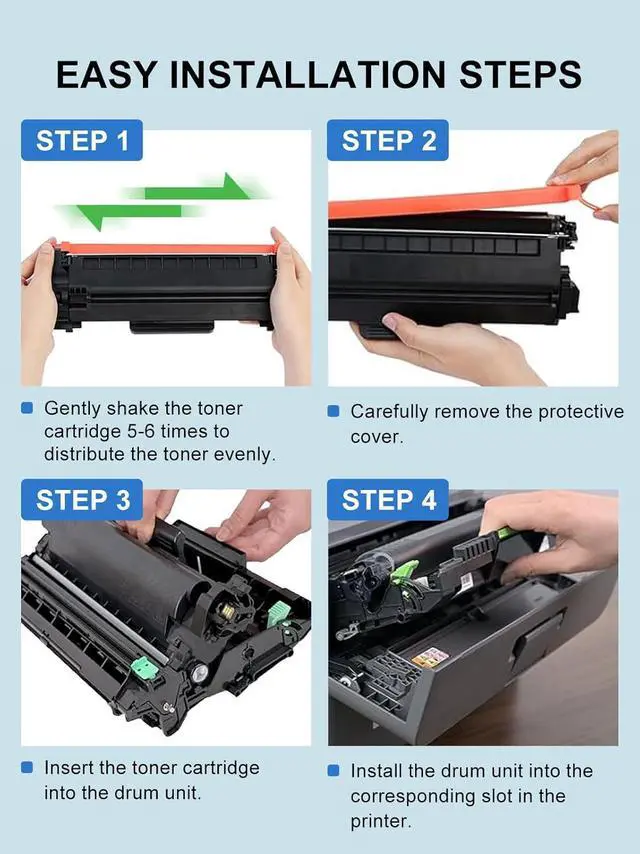 EASY INSTALLATION STEPS

STEP 1

Gently shake the toner cartridge 5-6 times to distribute the toner evenly.

STEP 2

Carefully remove the protective cover.

STEP 3

Insert the toner cartridge into the drum unit.

STEP 4

Install the drum unit into the corresponding slot in the printer.