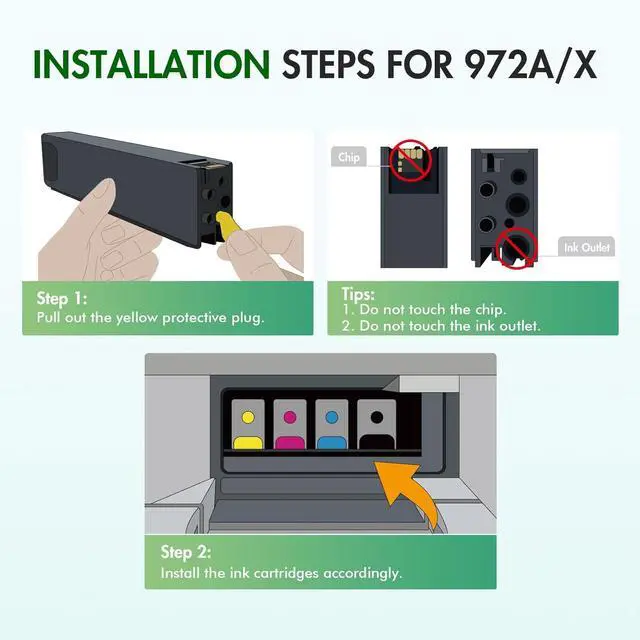 INSTALLATION STEPS FOR 972A/X

Step 1:
Pull out the yellow protective plug.

Chip

Ink Outlet

Tips:
1. Do not touch the chip.
2. Do not touch the ink outlet.

Step 2:
Install the ink cartridges accordingly.