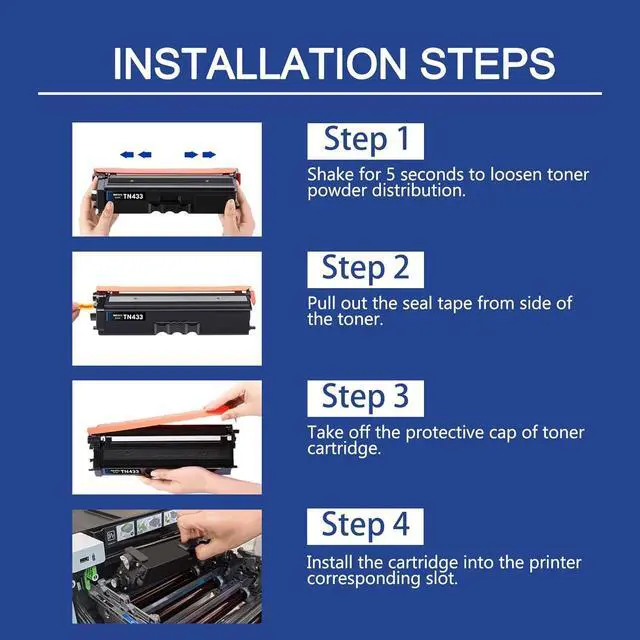 INSTALLATION STEPS

TN433

Step 1

Shake for 5 seconds to loosen toner powder distribution.

TN433

Step 2

Pull out the seal tape from side of the toner.

TN433

Step 3

Take off the protective cap of toner cartridge.

Step 4

Install the cartridge into the printer corresponding slot.