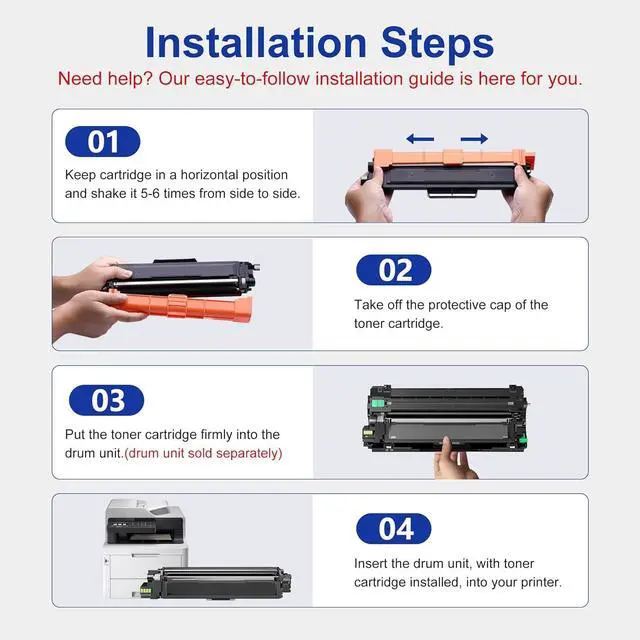 Installation Steps
Need help? Our easy-to-follow installation guide is here for you.

01
Keep cartridge in a horizontal position and shake it 5-6 times from side to side.

02
Take off the protective cap of the toner cartridge.

03
Put the toner cartridge firmly into the drum unit.(drum unit sold separately)

04
Insert the drum unit, with toner cartridge installed, into your printer.