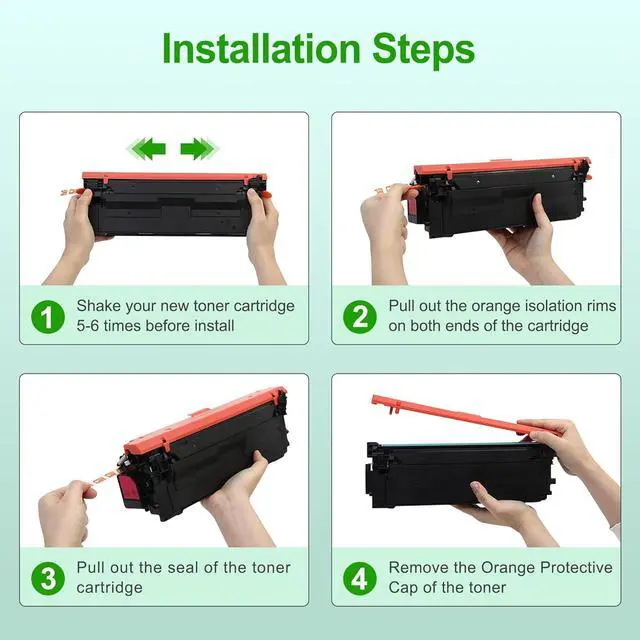 Installation Steps

1 Shake your new toner cartridge 5-6 times before install

2 Pull out the orange isolation rims on both ends of the cartridge

3 Pull out the seal of the toner cartridge

4 Remove the Orange Protective Cap of the toner