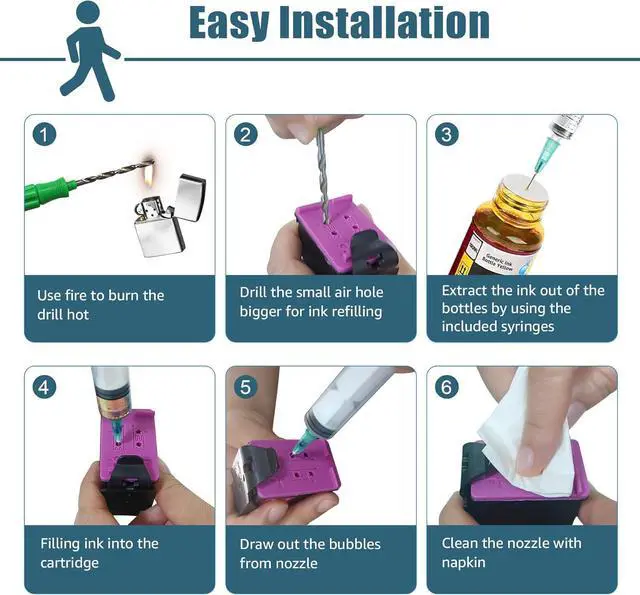 Easy Installation

1
Use fire to burn the drill hot

2
Drill the small air hole bigger for ink refilling

3
Generic Ink Bottle Yellow
Extract the ink out of the bottles by using the included syringes

4
Filling ink into the cartridge

5
Draw out the bubbles from nozzle

6
Clean the nozzle with napkin