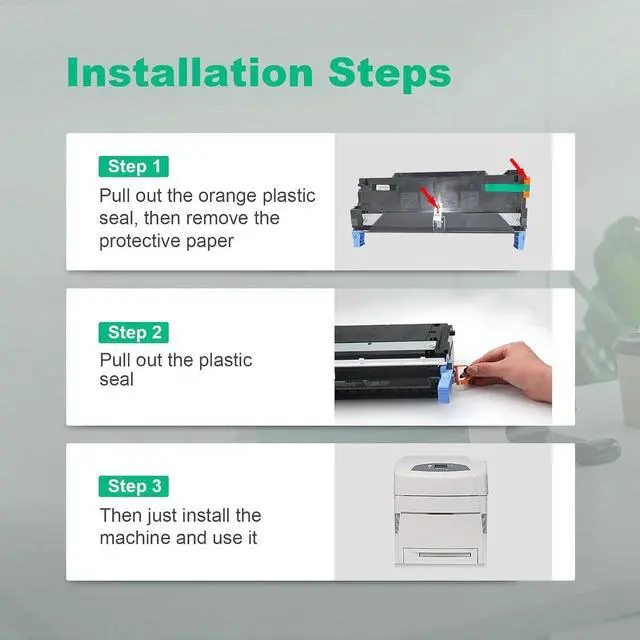 Installation Steps

Step 1

Pull out the orange plastic seal, then remove the protective paper

Step 2

Pull out the plastic seal

Step 3

Then just install the machine and use it