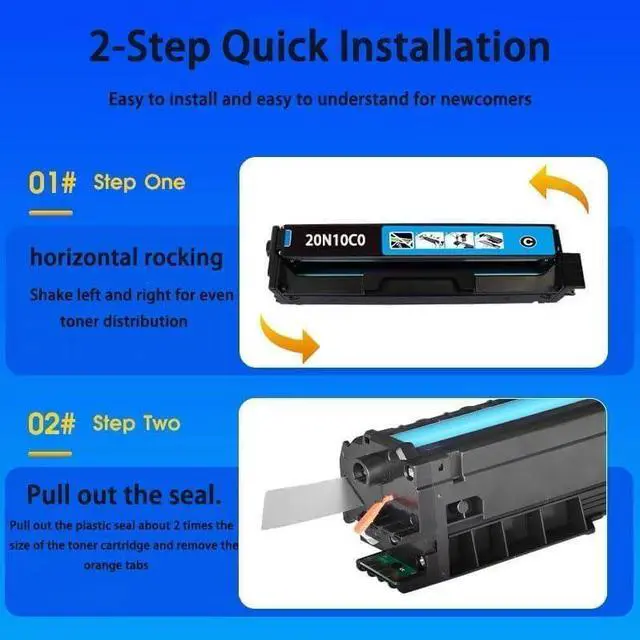 2-Step Quick Installation

Easy to install and easy to understand for newcomers

01# Step One

horizontal rocking

Shake left and right for even toner distribution

20N10C0

C

02# Step Two

Pull out the seal.

Pull out the plastic seal about 2 times the size of the toner cartridge and remove the orange tabs