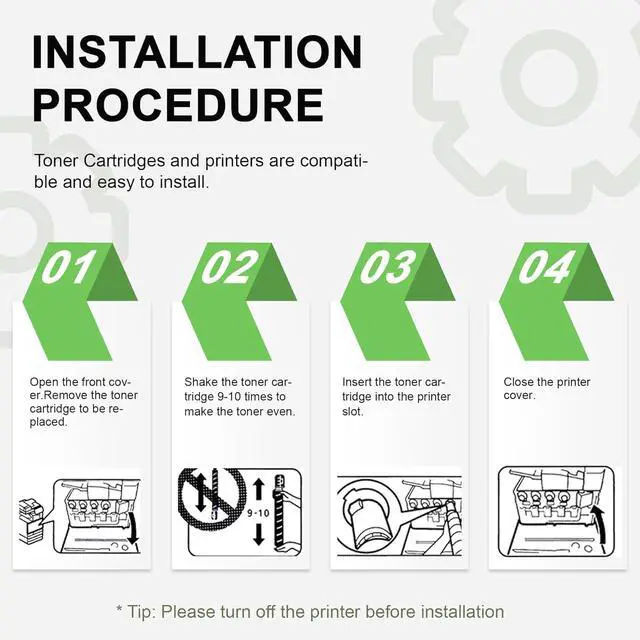 INSTALLATION PROCEDURE

Toner Cartridges and printers are compatible and easy to install.

01

Open the front cover.Remove the toner cartridge to be replaced.

02

Shake the toner cartridge 9-10 times to make the toner even.

9-10

03

Insert the toner cartridge into the printer slot.

04

Close the printer cover.

* Tip: Please turn off the printer before installation