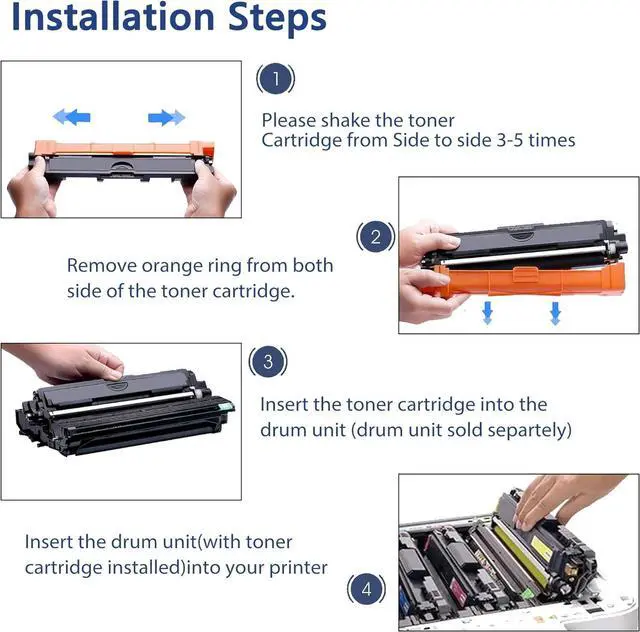 Installation Steps

1

Please shake the toner Cartridge from Side to side 3-5 times

2

Remove orange ring from both side of the toner cartridge.

3

Insert the toner cartridge into the drum unit (drum unit sold separtely)

Insert the drum unit(with toner cartridge installed)into your printer

4