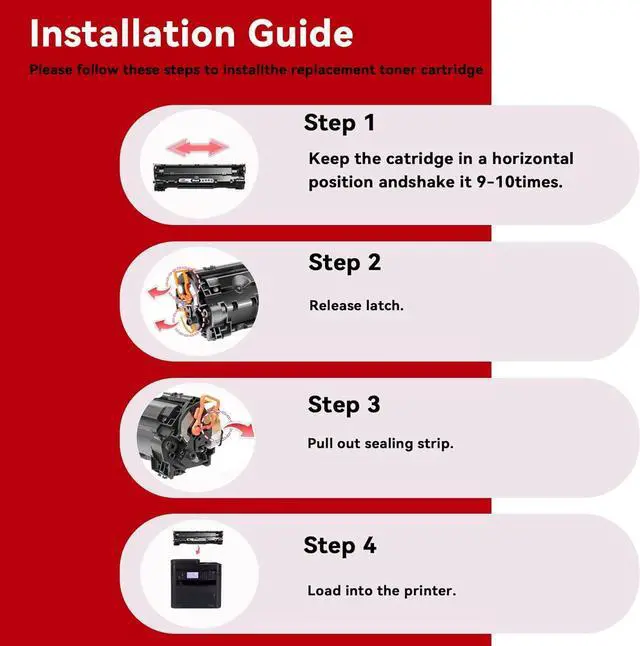 Installation Guide

Please follow these steps to installthe replacement toner cartridge

Step 1

Keep the catridge in a horizontal position andshake it 9-10times.

Step 2

Release latch.

Step 3

Pull out sealing strip.

Step 4

Load into the printer.