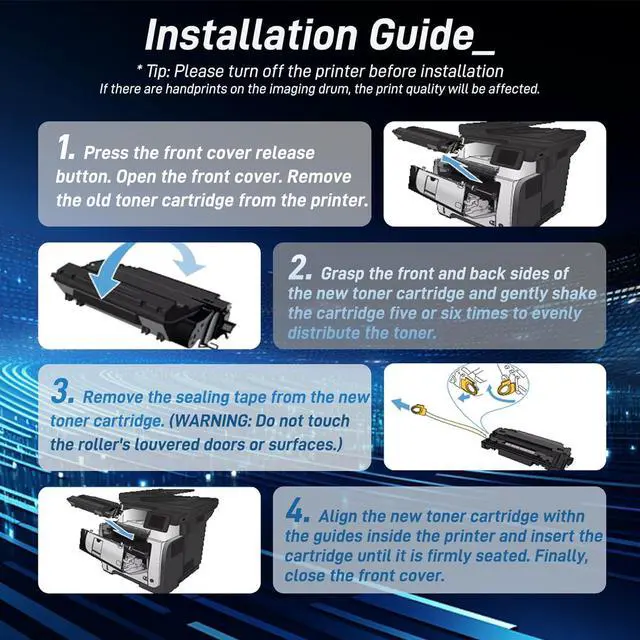 Installation Guide_

* Tip: Please turn off the printer before installation
If there are handprints on the imaging drum, the print quality will be affected.

1. Press the front cover release button. Open the front cover. Remove the old toner cartridge from the printer.

2. Grasp the front and back sides of the new toner cartridge and gently shake the cartridge five or six times to evenly distribute the toner.

3. Remove the sealing tape from the new toner cartridge. (WARNING: Do not touch the roller's louvered doors or surfaces.)

4. Align the new toner cartridge withn the guides inside the printer and insert the cartridge until it is firmly seated. Finally, close the front cover.