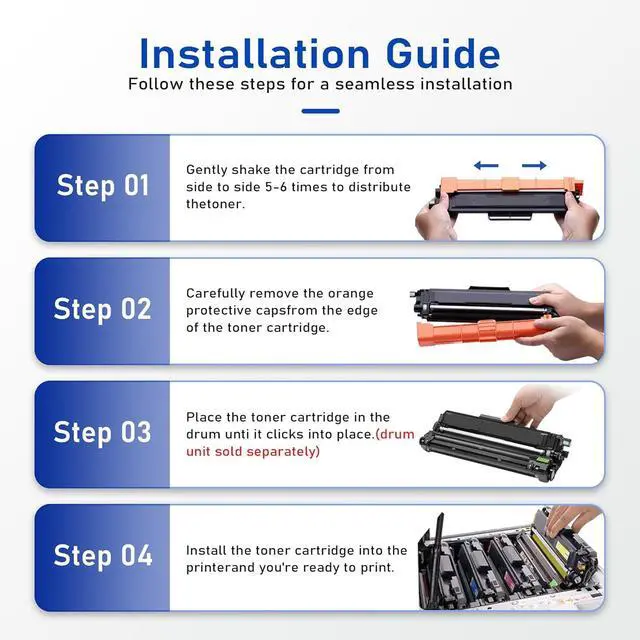 Installation Guide
Follow these steps for a seamless installation

Step 01

Gently shake the cartridge from side to side 5-6 times to distribute thetoner.

Step 02

Carefully remove the orange protective capsfrom the edge of the toner cartridge.

Step 03

Place the toner cartridge in the drum unti it clicks into place.(drum unit sold separately)

Step 04

Install the toner cartridge into the printerand you're ready to print.