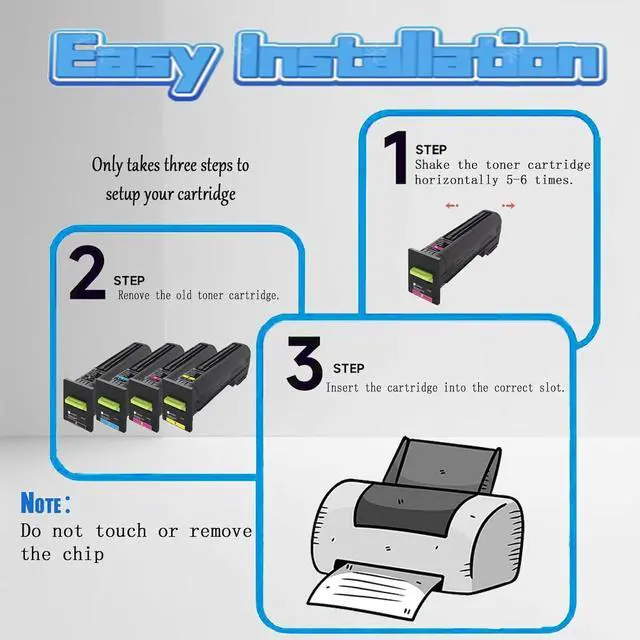 Easy Installation

Only takes three steps to setup your cartridge

1 STEP
Shake the toner cartridge horizontally 5-6 times.

2 STEP
Renove the old toner cartridge.

3 STEP
Insert the cartridge into the correct slot.

NOTE:
Do not touch or remove the chip