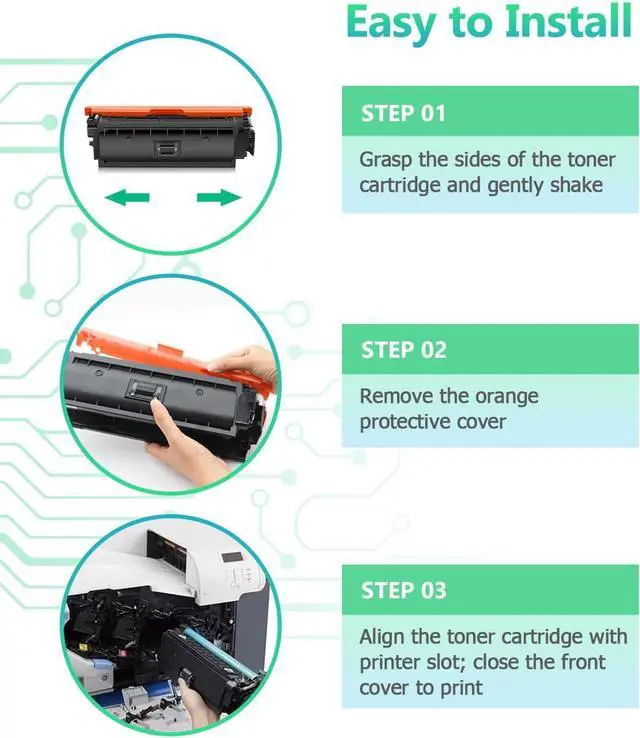 Easy to Install

STEP 01

Grasp the sides of the toner cartridge and gently shake

STEP 02

Remove the orange protective cover

STEP 03

Align the toner cartridge with printer slot; close the front cover to print