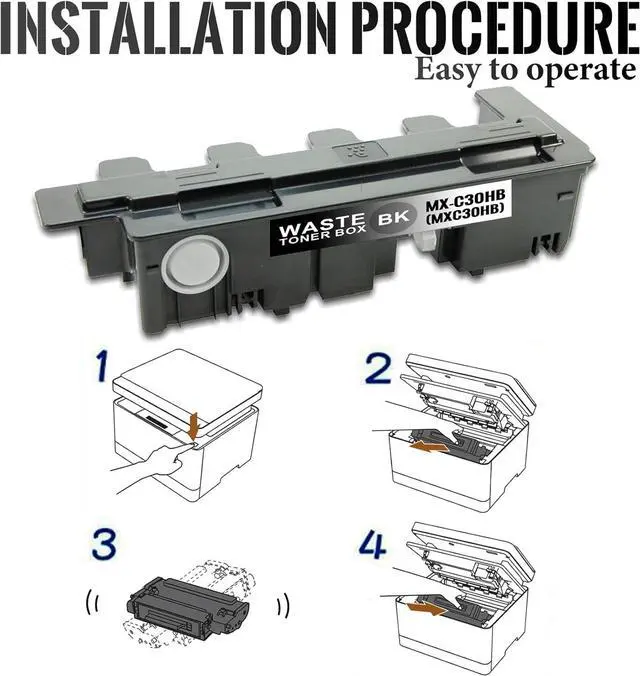 INSTALLATION PROCEDURE
Easy to operate

WASTE TONER BOX BK MX-C30HB (MXC30HB)

1

2

3

4