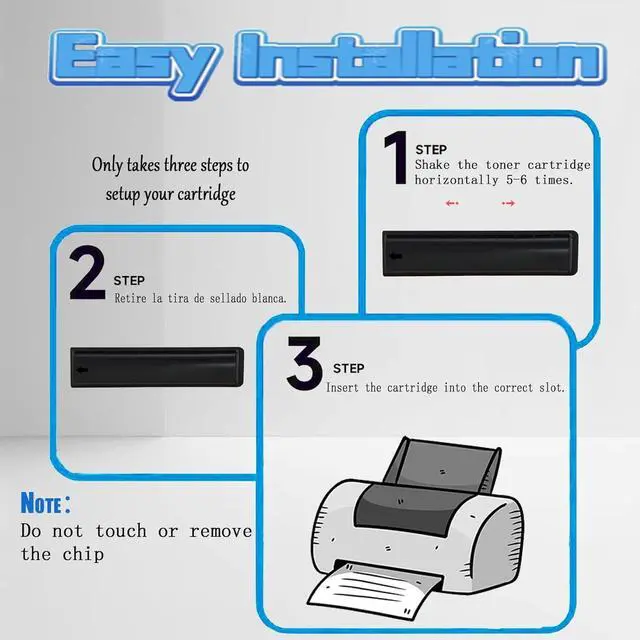 Easy Installation

Only takes three steps to setup your cartridge

1 STEP
Shake the toner cartridge horizontally 5-6 times.

2 STEP
Retire la tira de sellado blanca.

3 STEP
Insert the cartridge into the correct slot.

NOTE:
Do not touch or remove the chip