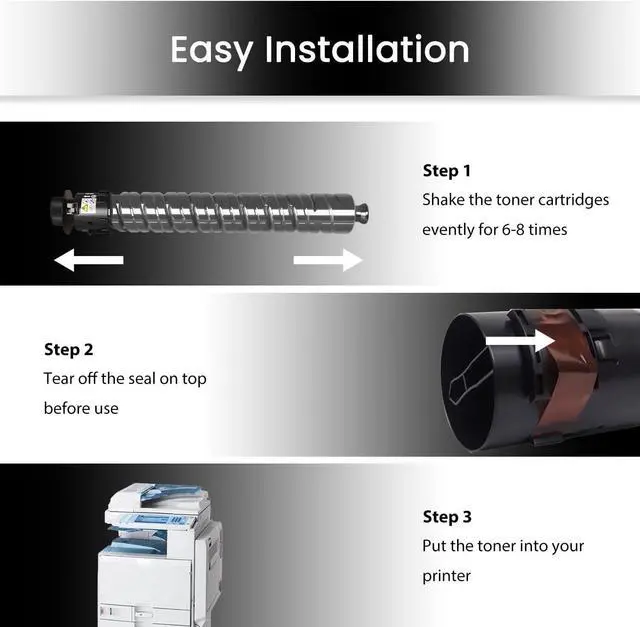 Easy Installation

Step 1
Shake the toner cartridges evently for 6-8 times

Step 2
Tear off the seal on top before use

Step 3
Put the toner into your printer