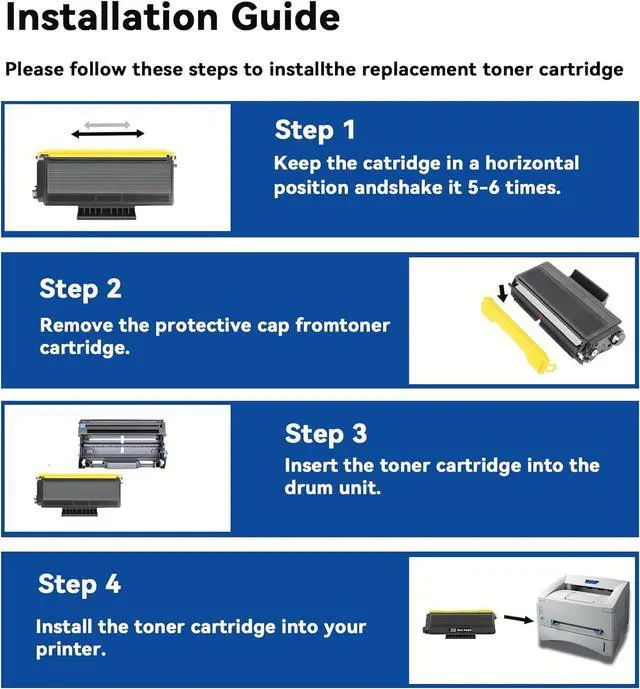 Installation Guide

Please follow these steps to installthe replacement toner cartridge

Step 1

Keep the catridge in a horizontal position andshake it 5-6 times.

Step 2

Remove the protective cap fromtoner cartridge.

Step 3

Insert the toner cartridge into the drum unit.

Step 4

Install the toner cartridge into your printer.