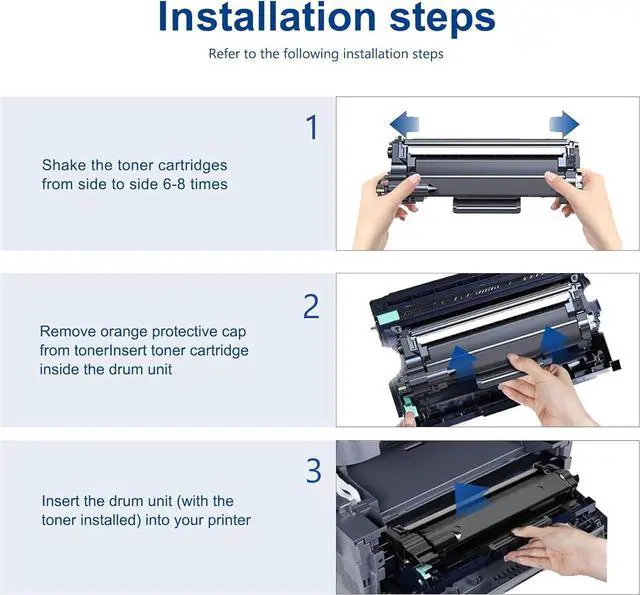 Installation steps

Refer to the following installation steps

1

Shake the toner cartridges from side to side 6-8 times

2

Remove orange protective cap from tonerInsert toner cartridge inside the drum unit

3

Insert the drum unit (with the toner installed) into your printer