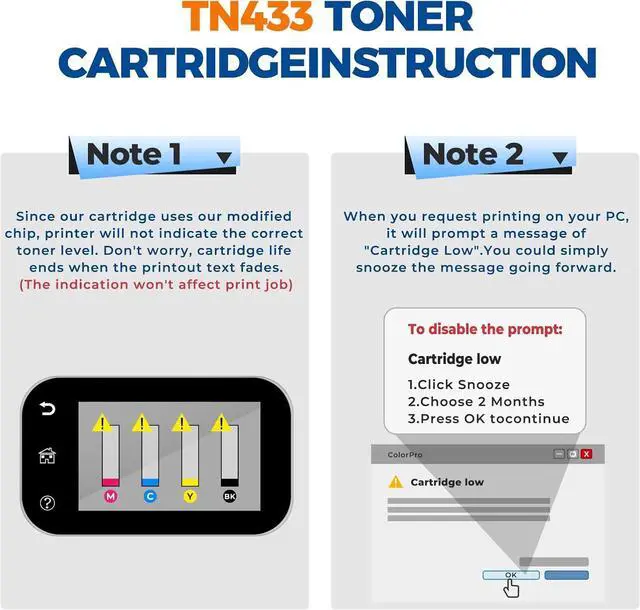 TN433 TONER CARTRIDGEINSTRUCTION

Note 1

Since our cartridge uses our modified chip, printer will not indicate the correct toner level. Don't worry, cartridge life ends when the printout text fades. (The indication won't affect print job)

M C Y BK

Note 2

When you request printing on your PC, it will prompt a message of "Cartridge Low".You could simply snooze the message going forward.

To disable the prompt:

Cartridge low

1.Click Snooze
2.Choose 2 Months
3.Press OK tocontinue

ColorPro

Cartridge low

OK