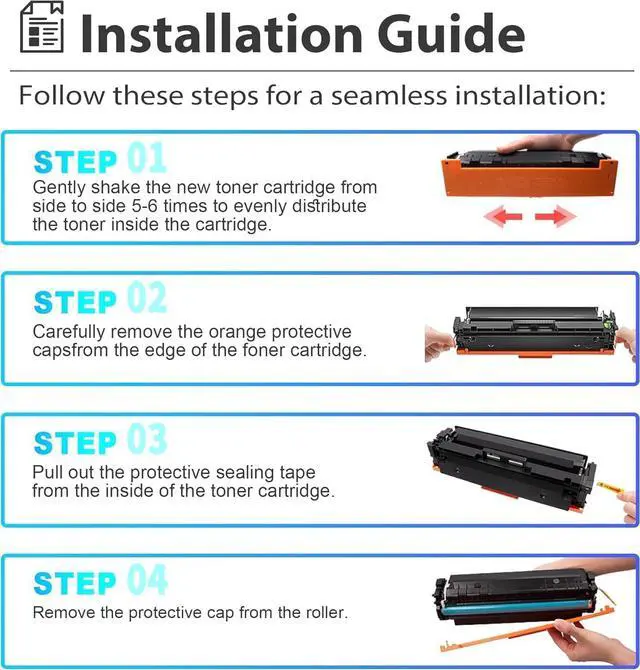 Installation Guide

Follow these steps for a seamless installation:

STEP 01
Gently shake the new toner cartridge from side to side 5-6 times to evenly distribute the toner inside the cartridge.

STEP 02
Carefully remove the orange protective capsfrom the edge of the foner cartridge.

STEP 03
Pull out the protective sealing tape from the inside of the toner cartridge.

STEP 04
Remove the protective cap from the roller.