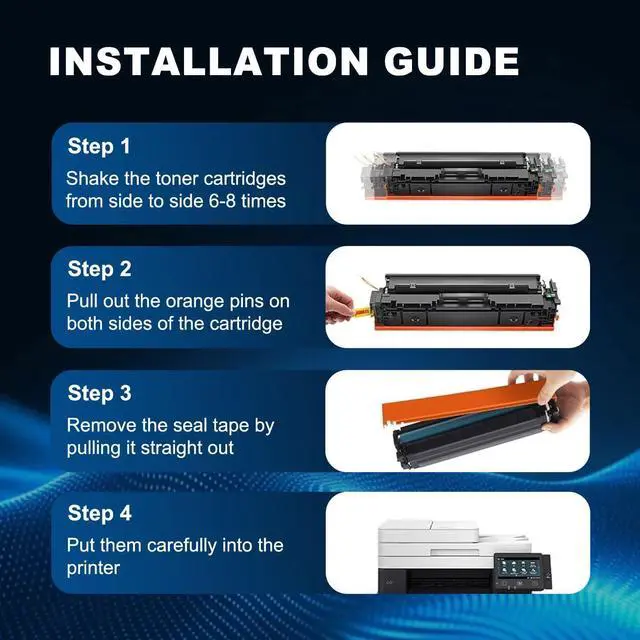 INSTALLATION GUIDE

Step 1

Shake the toner cartridges from side to side 6-8 times

Step 2

Pull out the orange pins on both sides of the cartridge

Step 3

Remove the seal tape by pulling it straight out

Step 4

Put them carefully into the printer