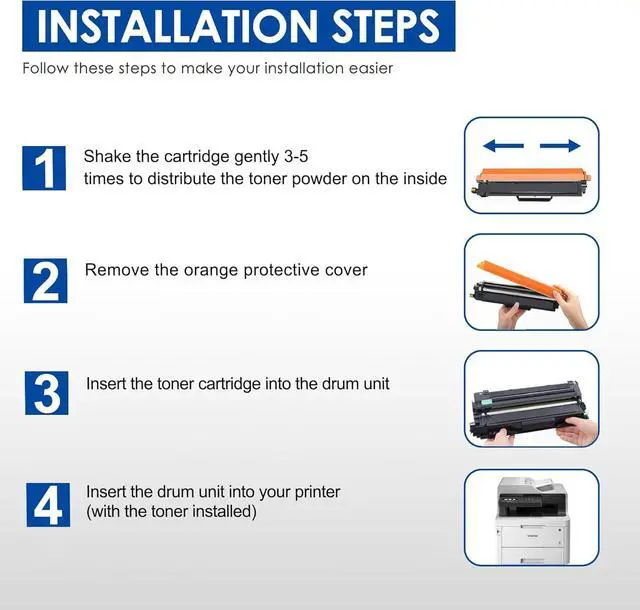 INSTALLATION STEPS

Follow these steps to make your installation easier

1 Shake the cartridge gently 3-5 times to distribute the toner powder on the inside

2 Remove the orange protective cover

3 Insert the toner cartridge into the drum unit

4 Insert the drum unit into your printer (with the toner installed)