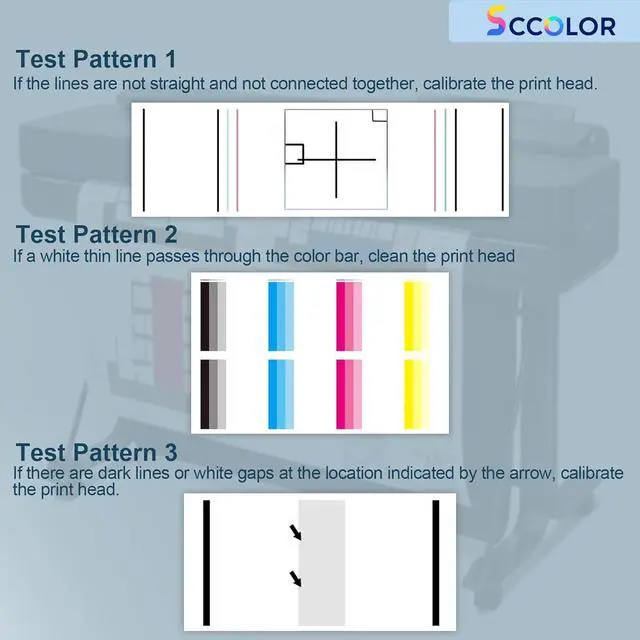 SCCOLOR

Test Pattern 1
If the lines are not straight and not connected together, calibrate the print head.

Test Pattern 2
If a white thin line passes through the color bar, clean the print head

Test Pattern 3
If there are dark lines or white gaps at the location indicated by the arrow, calibrate the print head.