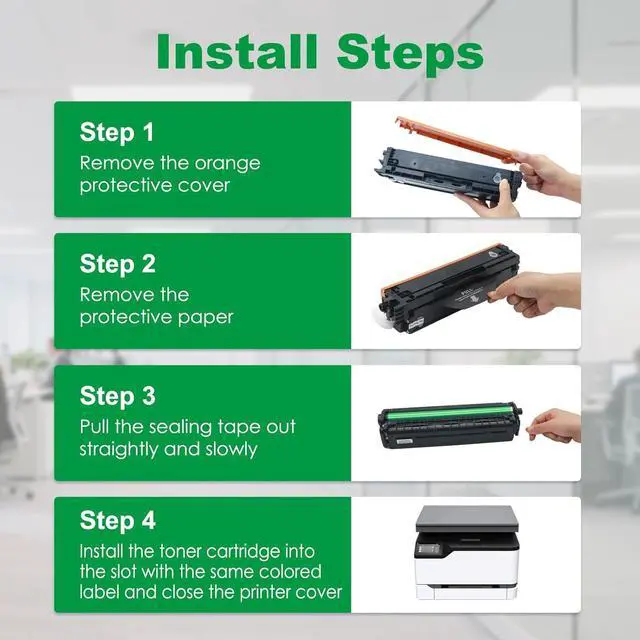 Install Steps

Step 1
Remove the orange protective cover

Step 2
Remove the protective paper

Step 3
Pull the sealing tape out straightly and slowly

Step 4
Install the toner cartridge into the slot with the same colored label and close the printer cover