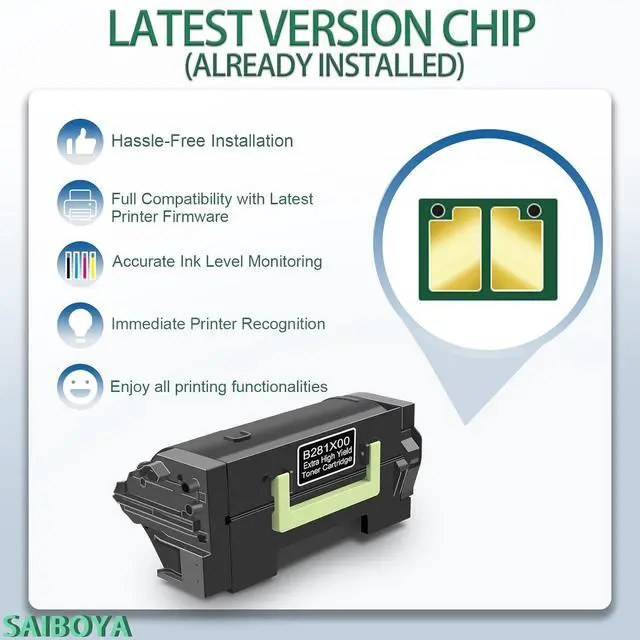 LATEST VERSION CHIP
(ALREADY INSTALLED)

Hassle-Free Installation

Full Compatibility with Latest Printer Firmware

Accurate Ink Level Monitoring

Immediate Printer Recognition

Enjoy all printing functionalities

B281X00
Extra High Yield
Toner Cartridge

SAIBOYA