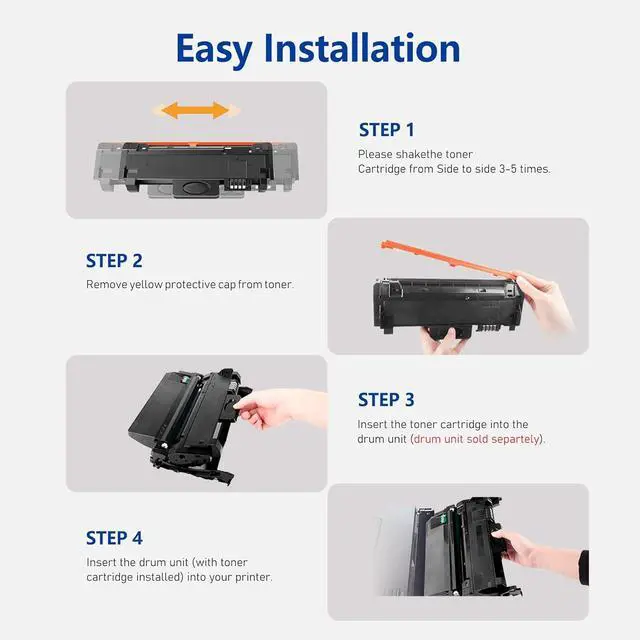 Easy Installation

STEP 1

Please shakethe toner Cartridge from Side to side 3-5 times.

STEP 2

Remove yellow protective cap from toner.

STEP 3

Insert the toner cartridge into the drum unit (drum unit sold separtely).

STEP 4

Insert the drum unit (with toner cartridge installed) into your printer.