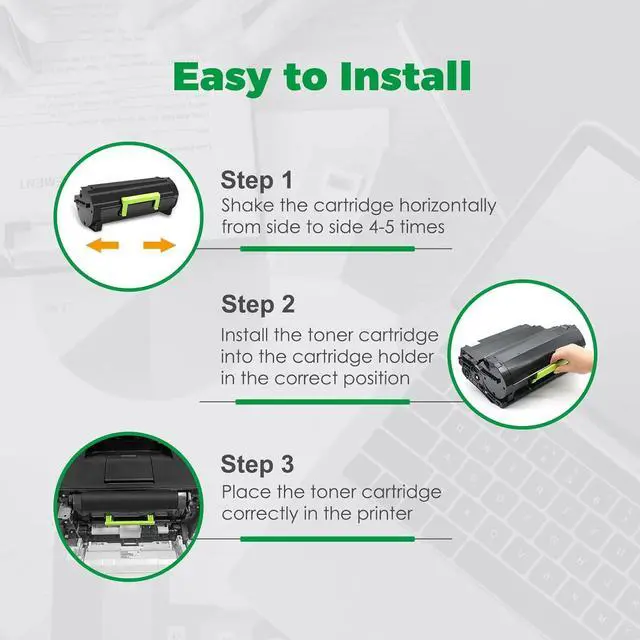 Easy to Install

Step 1
Shake the cartridge horizontally from side to side 4-5 times

Step 2
Install the toner cartridge into the cartridge holder in the correct position

Step 3
Place the toner cartridge correctly in the printer