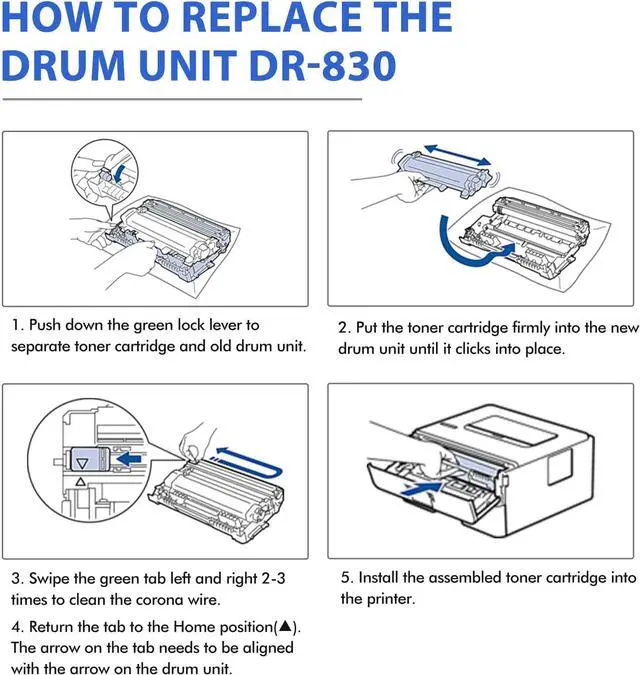 HOW TO REPLACE THE DRUM UNIT DR-830

1. Push down the green lock lever to separate toner cartridge and old drum unit.

2. Put the toner cartridge firmly into the new drum unit until it clicks into place.

3. Swipe the green tab left and right 2-3 times to clean the corona wire.

4. Return the tab to the Home position(▲). The arrow on the tab needs to be aligned with the arrow on the drum unit.

5. Install the assembled toner cartridge into the printer.