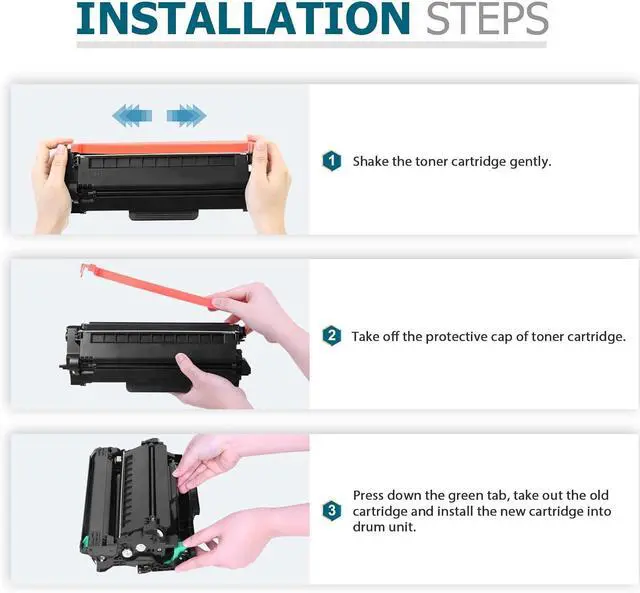 INSTALLATION STEPS

1 Shake the toner cartridge gently.

2 Take off the protective cap of toner cartridge.

3 Press down the green tab, take out the old cartridge and install the new cartridge into drum unit.