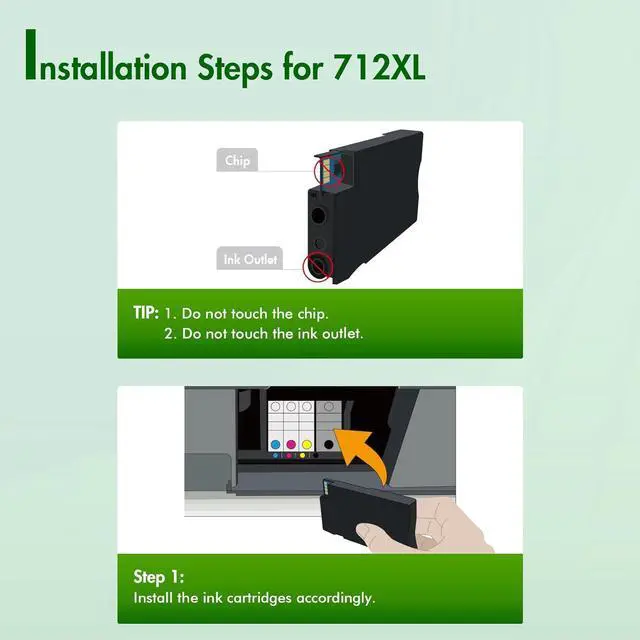 Installation Steps for 712XL

Chip

Ink Outlet

TIP: 1. Do not touch the chip.
2. Do not touch the ink outlet.

Step 1:
Install the ink cartridges accordingly.