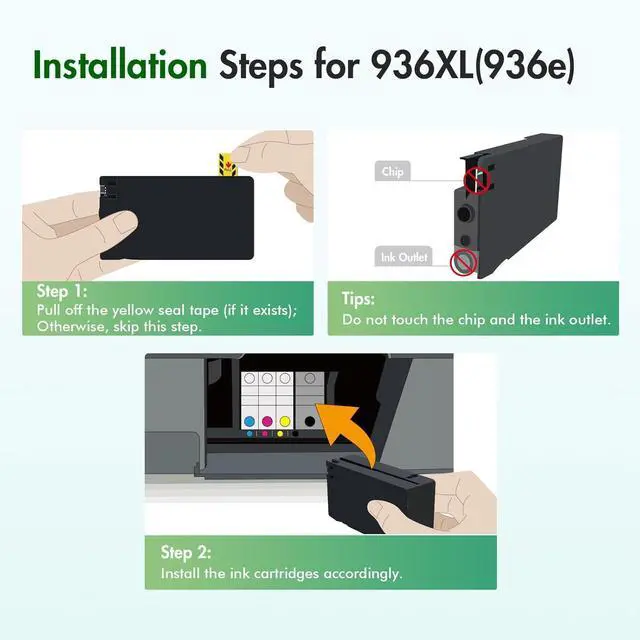 Installation Steps for 936XL(936e)

Step 1:
Pull off the yellow seal tape (if it exists); Otherwise, skip this step.

Chip

Ink Outlet

Tips:
Do not touch the chip and the ink outlet.

Step 2:
Install the ink cartridges accordingly.