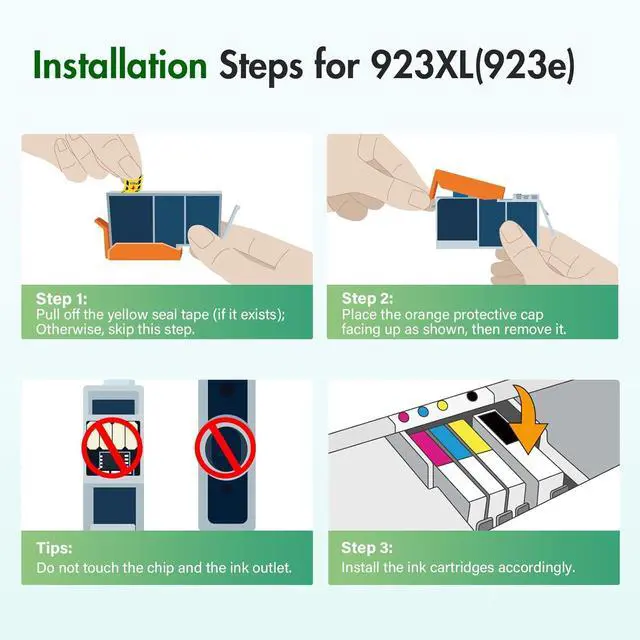 Installation Steps for 923XL(923e)

Step 1:
Pull off the yellow seal tape (if it exists); Otherwise, skip this step.

Step 2:
Place the orange protective cap facing up as shown, then remove it.

Tips:
Do not touch the chip and the ink outlet.

Step 3:
Install the ink cartridges accordingly.