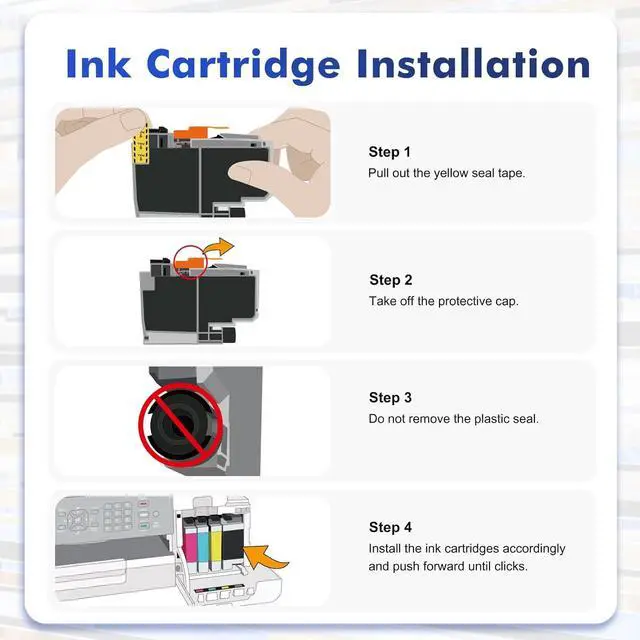 Ink Cartridge Installation

Step 1
Pull out the yellow seal tape.

Step 2
Take off the protective cap.

Step 3
Do not remove the plastic seal.

Step 4
Install the ink cartridges accordingly and push forward until clicks.