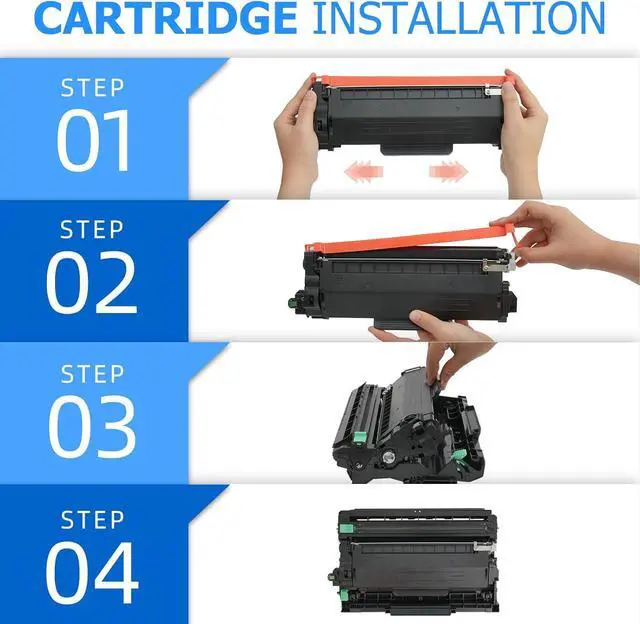 CARTRIDGE INSTALLATION

STEP
01

STEP
02

STEP
03

STEP
04