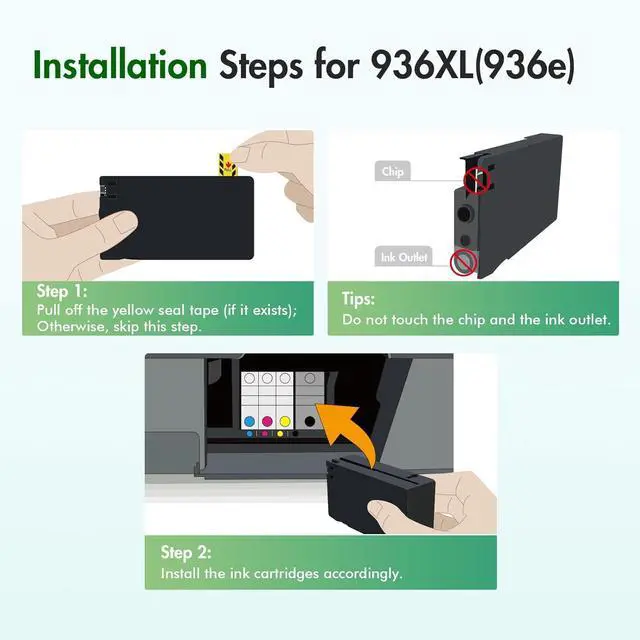 Installation Steps for 936XL(936e)

Step 1:
Pull off the yellow seal tape (if it exists); Otherwise, skip this step.

Chip

Ink Outlet

Tips:
Do not touch the chip and the ink outlet.

Step 2:
Install the ink cartridges accordingly.