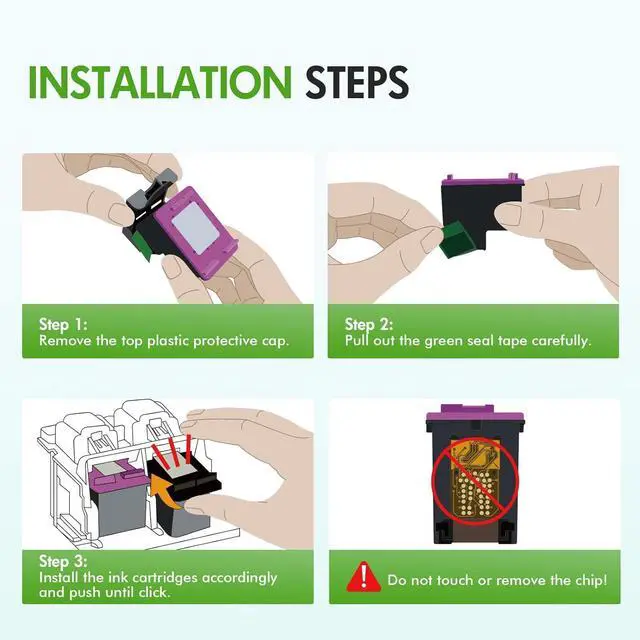 INSTALLATION STEPS

Step 1:
Remove the top plastic protective cap.

Step 2:
Pull out the green seal tape carefully.

Step 3:
Install the ink cartridges accordingly and push until click.

Do not touch or remove the chip!