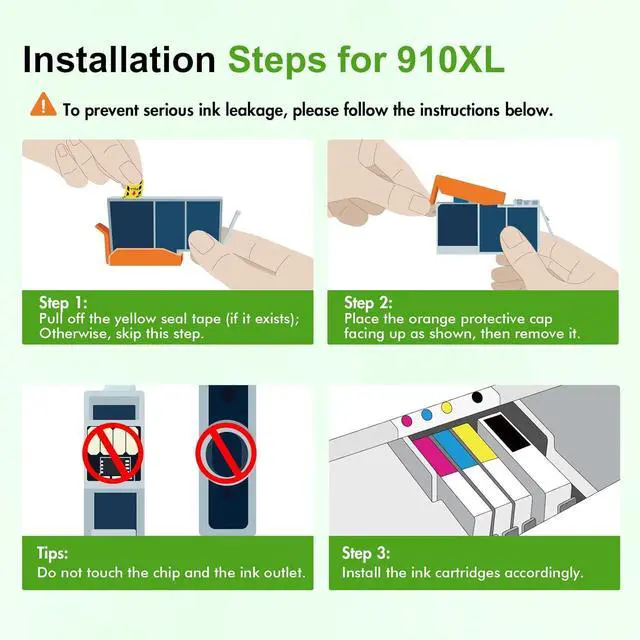 Installation Steps for 910XL

To prevent serious ink leakage, please follow the instructions below.

Step 1:
Pull off the yellow seal tape (if it exists); Otherwise, skip this step.

Step 2:
Place the orange protective cap facing up as shown, then remove it.

Tips:
Do not touch the chip and the ink outlet.

Step 3:
Install the ink cartridges accordingly.