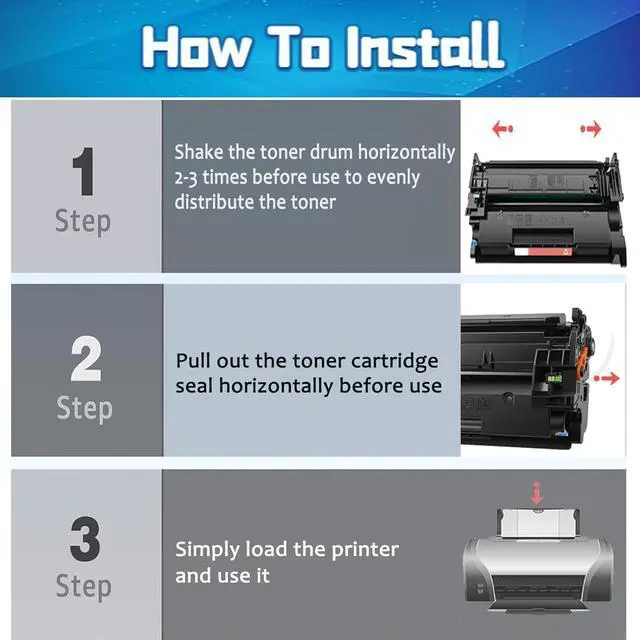 How To Install

1
Step

Shake the toner drum horizontally 2-3 times before use to evenly distribute the toner

2
Step

Pull out the toner cartridge seal horizontally before use

3
Step

Simply load the printer and use it