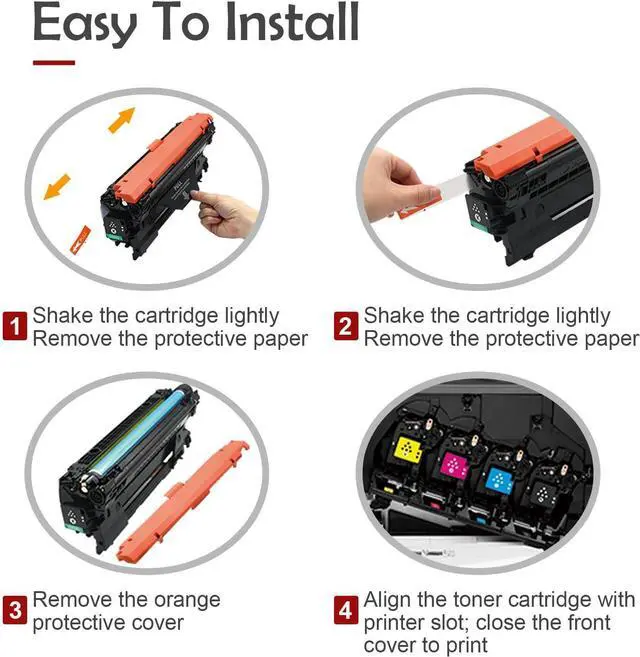 Easy To Install

1 Shake the cartridge lightly Remove the protective paper

2 Shake the cartridge lightly Remove the protective paper

3 Remove the orange protective cover

4 Align the toner cartridge with printer slot; close the front cover to print