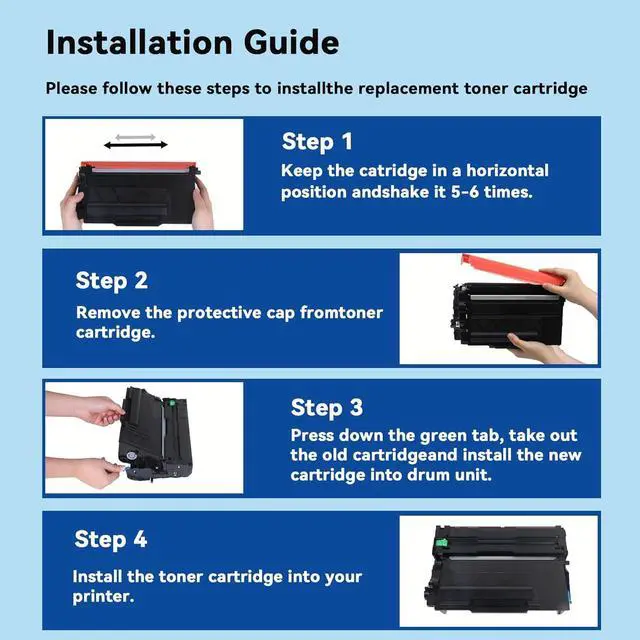 Installation Guide

Please follow these steps to installthe replacement toner cartridge

Step 1

Keep the catridge in a horizontal position andshake it 5-6 times.

Step 2

Remove the protective cap fromtoner cartridge.

Step 3

Press down the green tab, take out the old cartridgeand install the new cartridge into drum unit.

Step 4

Install the toner cartridge into your printer.