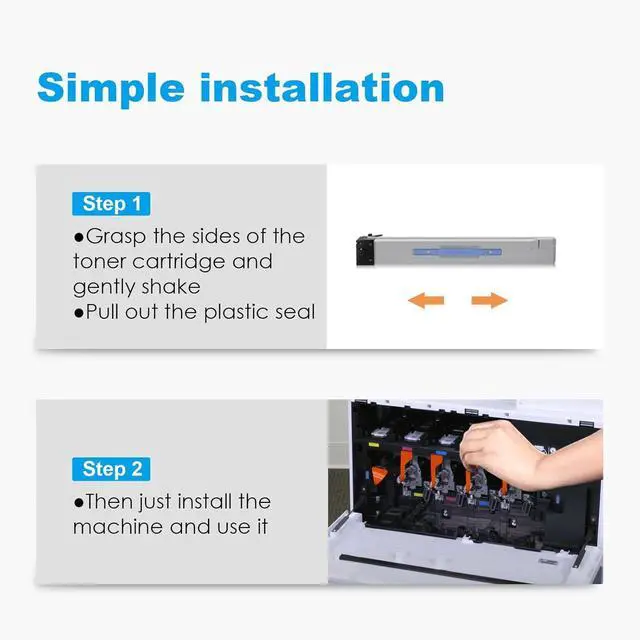 Simple installation

Step 1

●Grasp the sides of the toner cartridge and gently shake
●Pull out the plastic seal

Step 2

●Then just install the machine and use it