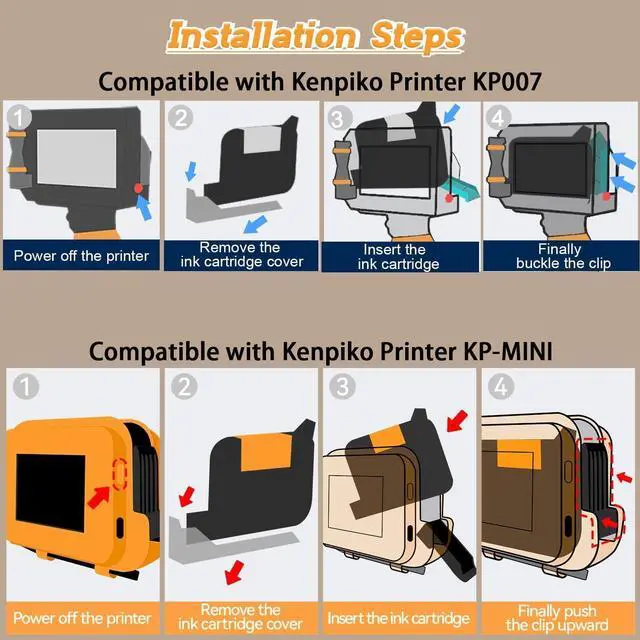 Installation Steps

Compatible with Kenpiko Printer KP007

1
Power off the printer

2
Remove the ink cartridge cover

3
Insert the ink cartridge

4
Finally buckle the clip

Compatible with Kenpiko Printer KP-MINI

1
Power off the printer

2
Remove the ink cartridge cover

3
Insert the ink cartridge

4
Finally push the clip upward