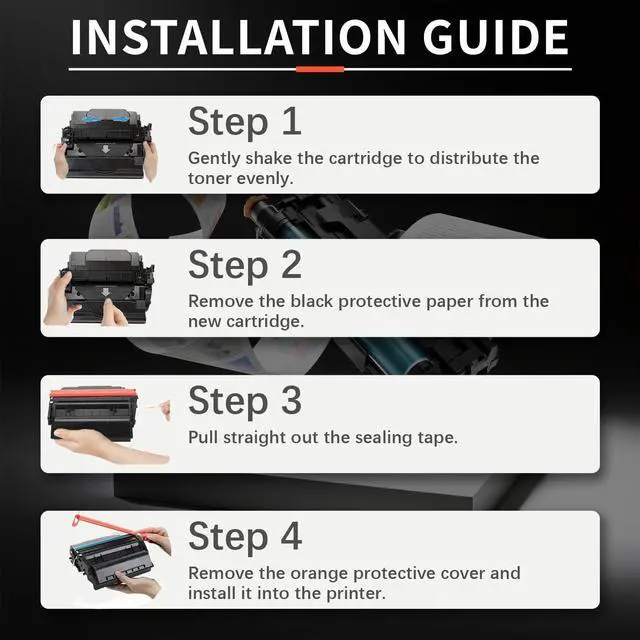 INSTALLATION GUIDE

Step 1
Gently shake the cartridge to distribute the toner evenly.

Step 2
Remove the black protective paper from the new cartridge.

Step 3
Pull straight out the sealing tape.

Step 4
Remove the orange protective cover and install it into the printer.